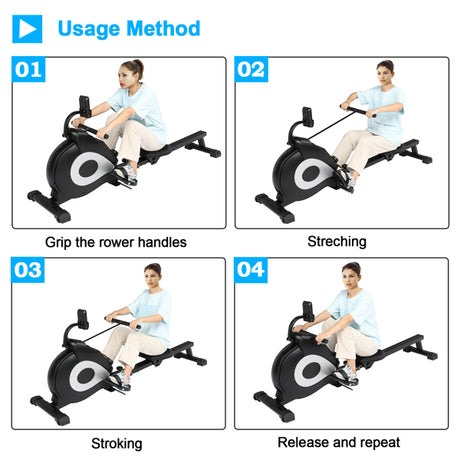 Usage Method

01

Grip the rower handles

02

Streching

03

Stroking

04

Release and repeat