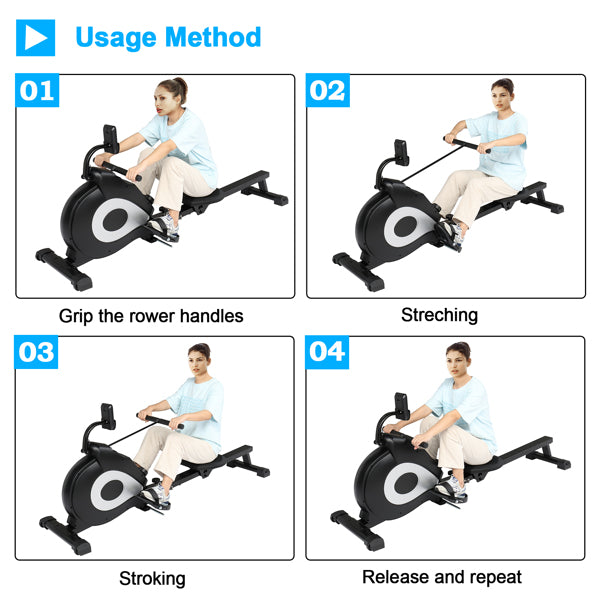 Usage Method

01

Grip the rower handles

02

Streching

03

Stroking

04

Release and repeat